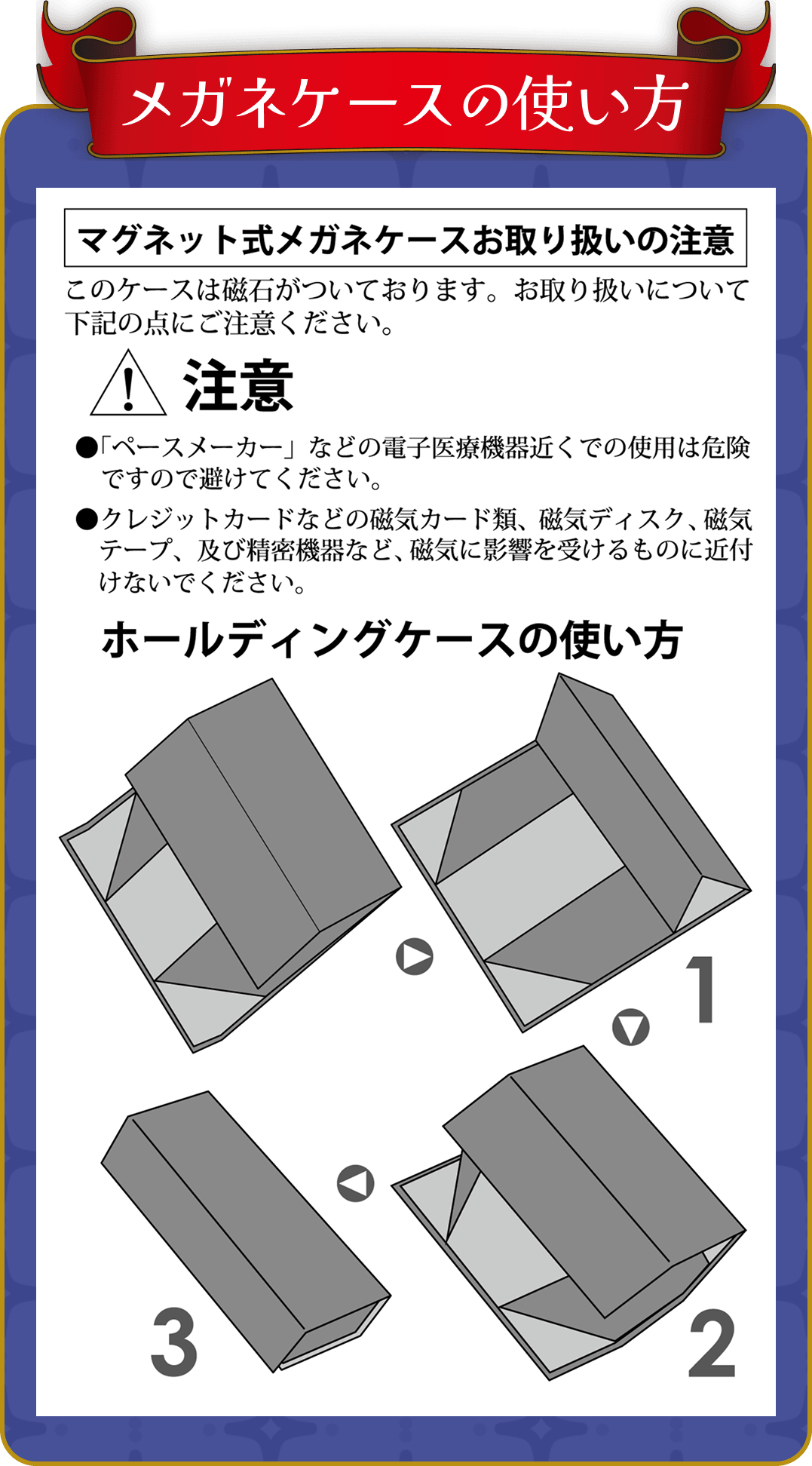 メガネケースの使い方

マグネット式メガネケースお取り扱いの注意

このケースは磁石がついております。お取り扱いについて下記の点にご注意ください。

注意

●「ペースメーカー」などの電子医療機器近くでの使用は危険ですので避けてください。

●クレジットカードなどの磁気カード類、磁気ディスク、磁気テープ、及び精密機器など、磁気に影響を受けるものに近付けないでください。

ホールディングケースの使い方

1

2

3